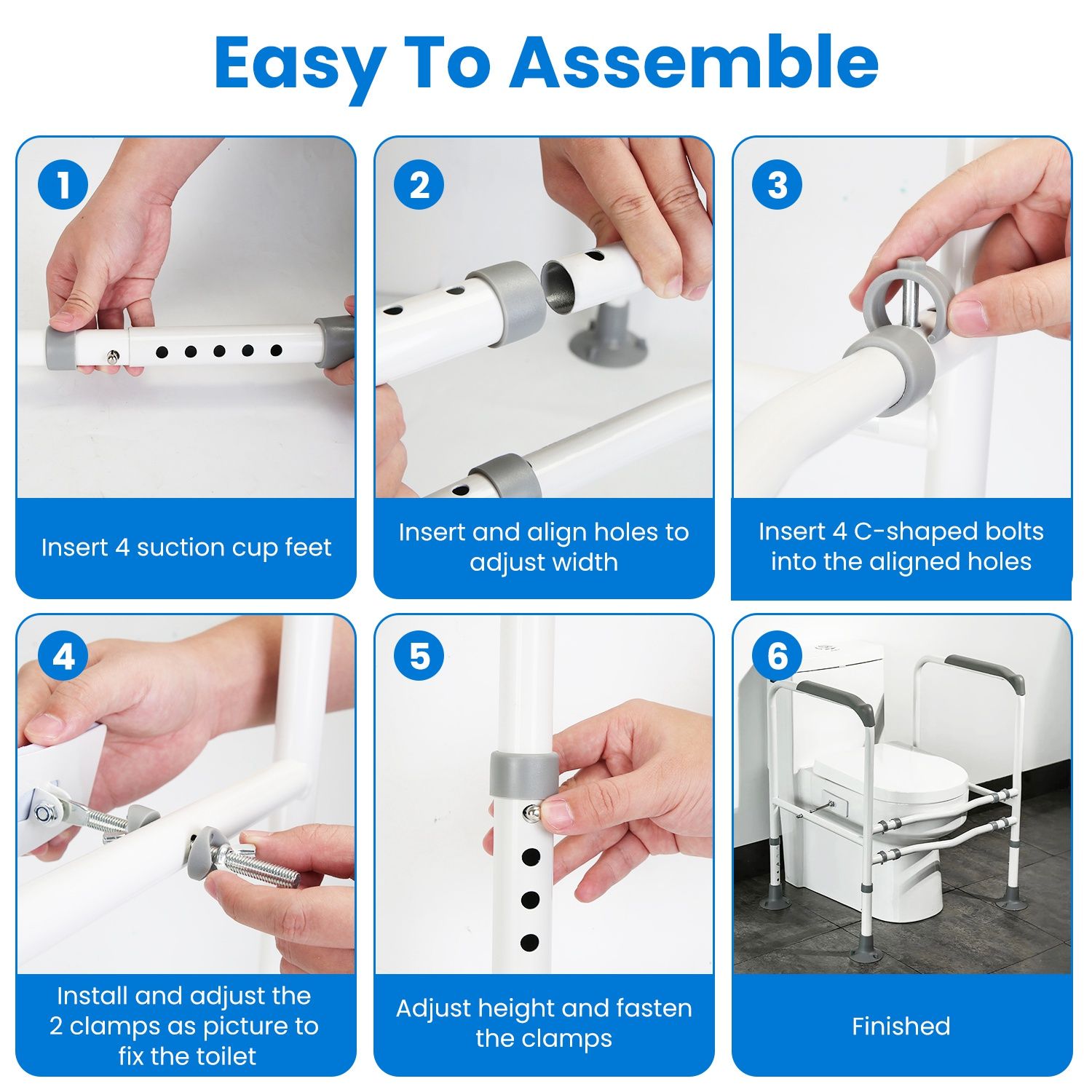 Easy To Assemble

1

Insert 4 suction cup feet

2

Insert and align holes to adjust width

3

Insert 4 C-shaped bolts into the aligned holes

4

Install and adjust the 2 clamps as picture to fix the toilet

5

Adjust height and fasten the clamps

6

Finished