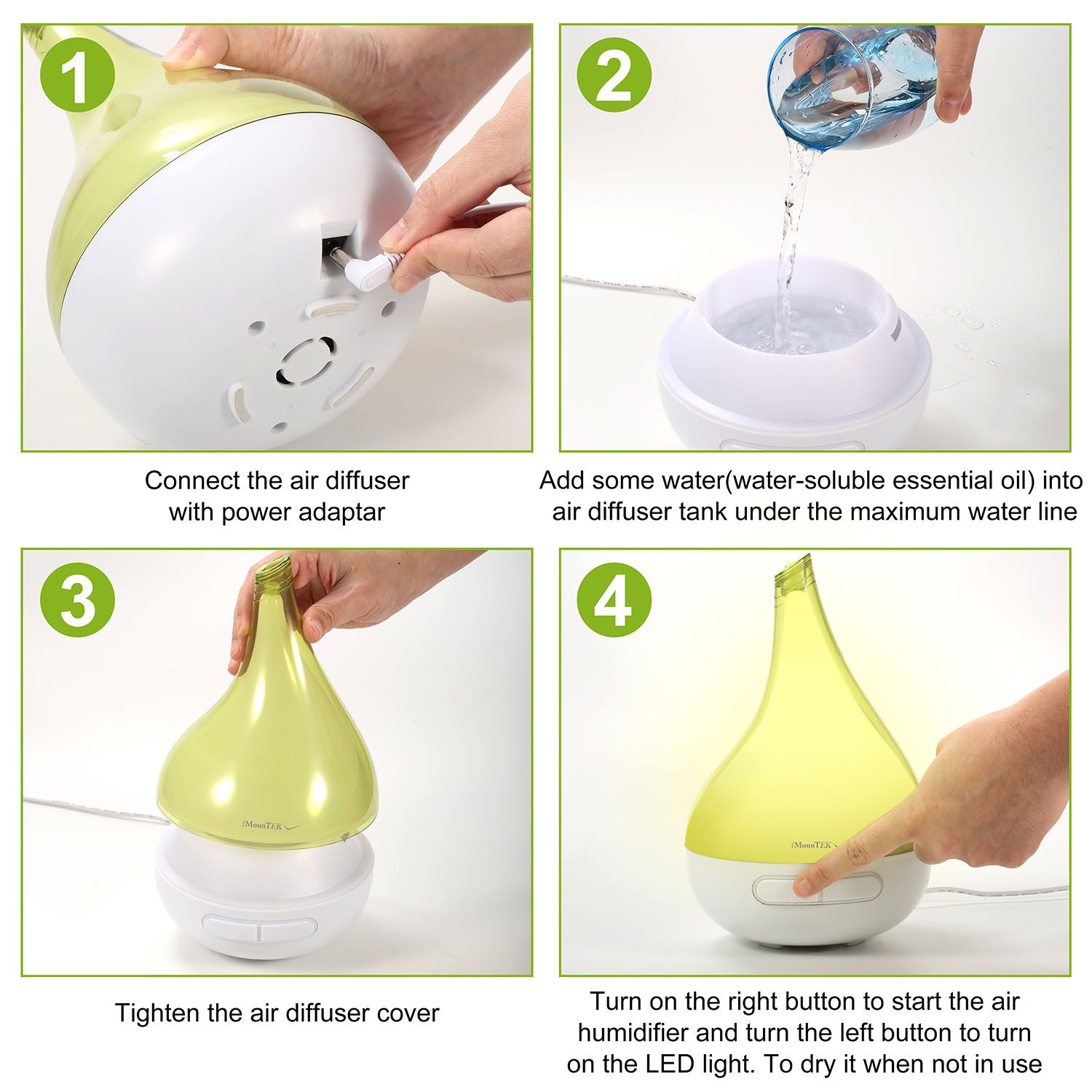 1

Connect the air diffuser with power adaptar

2

Add some water(water-soluble essential oil) into air diffuser tank under the maximum water line

3

iMounTEK

Tighten the air diffuser cover

4

iMounTEK

Turn on the right button to start the air humidifier and turn the left button to turn on the LED light. To dry it when not in use