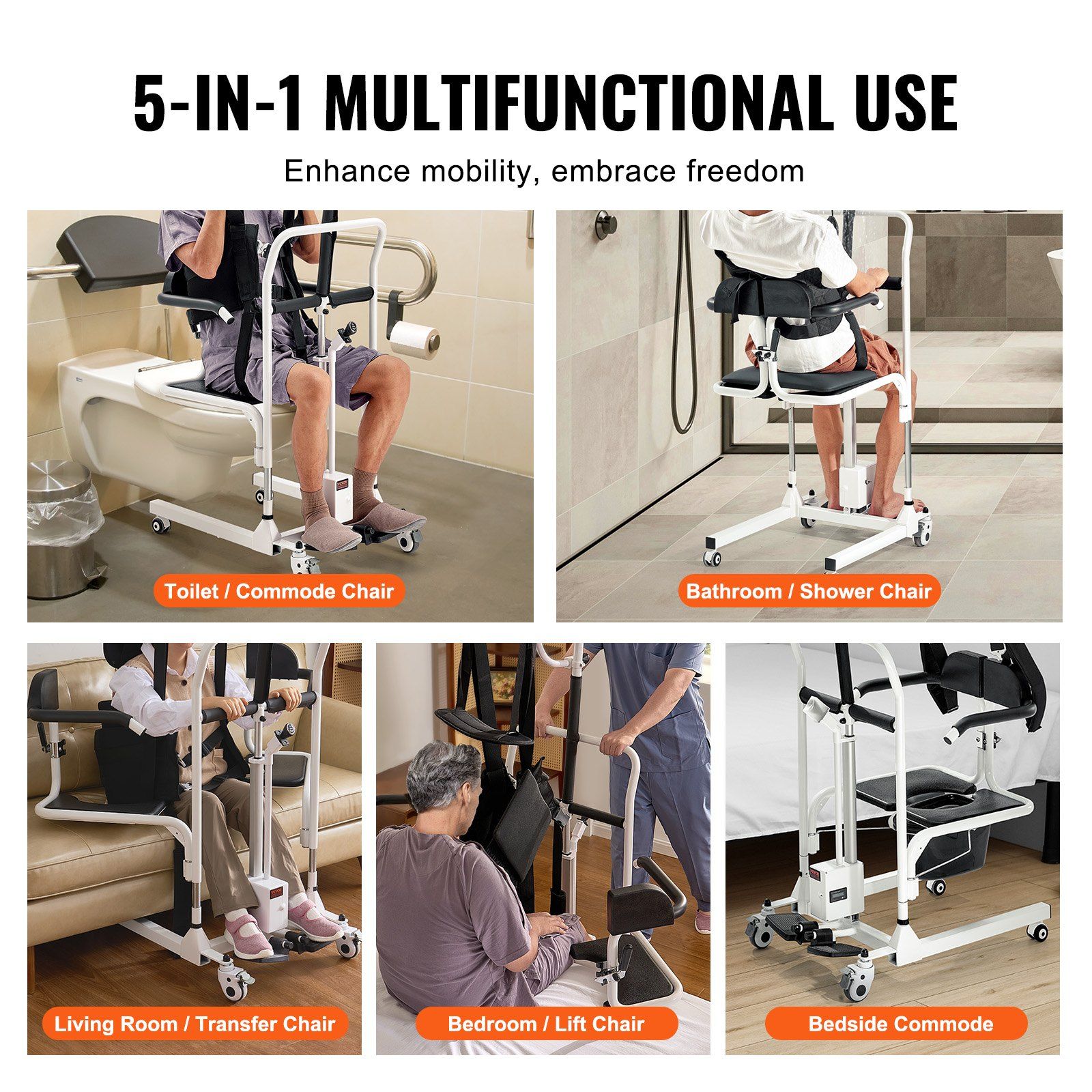 5-IN-1 MULTIFUNCTIONAL USE

Enhance mobility, embrace freedom

Toilet / Commode Chair

Bathroom / Shower Chair

Living Room / Transfer Chair

Bedroom / Lift Chair

Bedside Commode